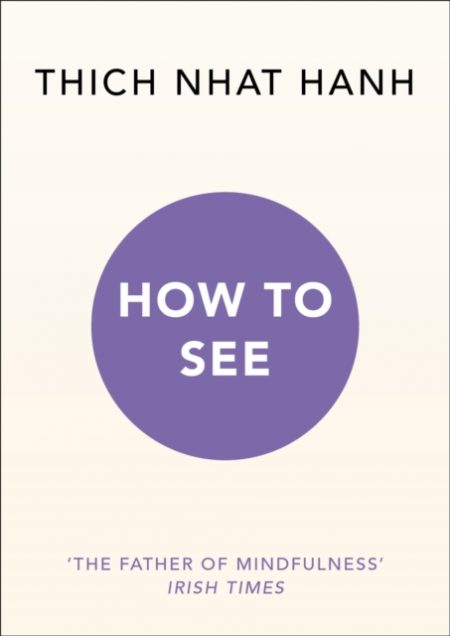 THICH NHAT HANH

HOW TO SEE

'THE FATHER OF MINDFULNESS'
IRISH TIMES